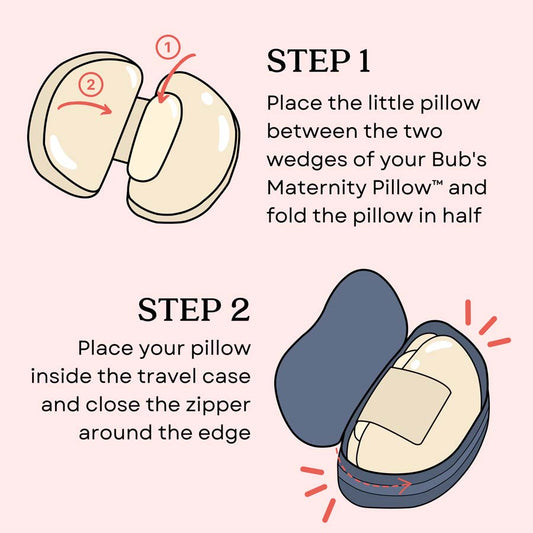 1

2

STEP 1

Place the little pillow between the two wedges of your Bub's Maternity Pillow™ and fold the pillow in half

STEP 2

Place your pillow inside the travel case and close the zipper around the edge